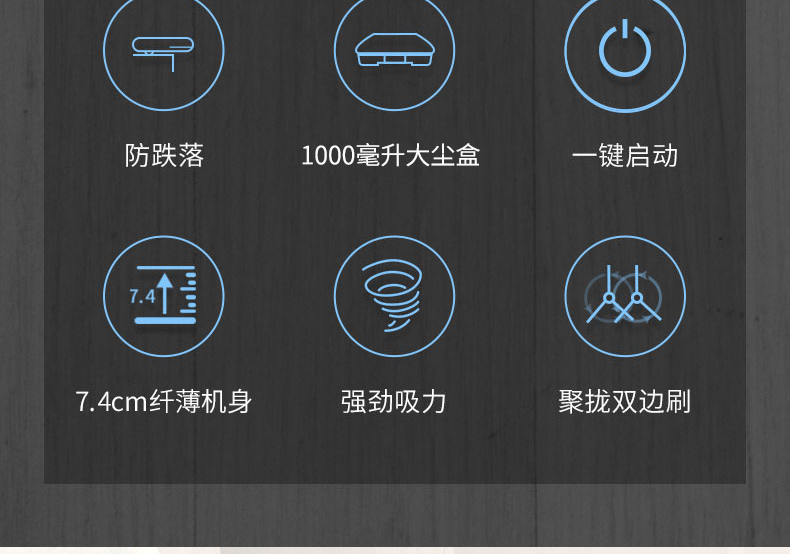 防跌落

1000毫升大尘盒

一键启动

7.4

7.4cm纤薄机身

强劲吸力

聚拢双边刷