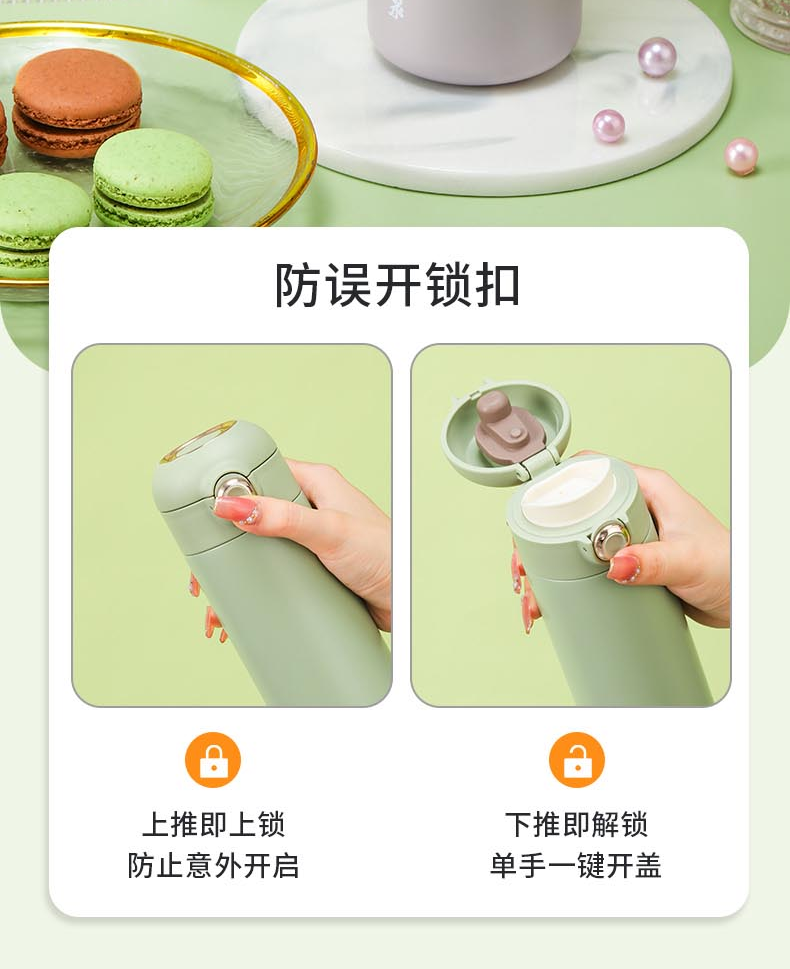 防误开锁扣

上推即上锁
防止意外开启

下推即解锁
单手一键开盖