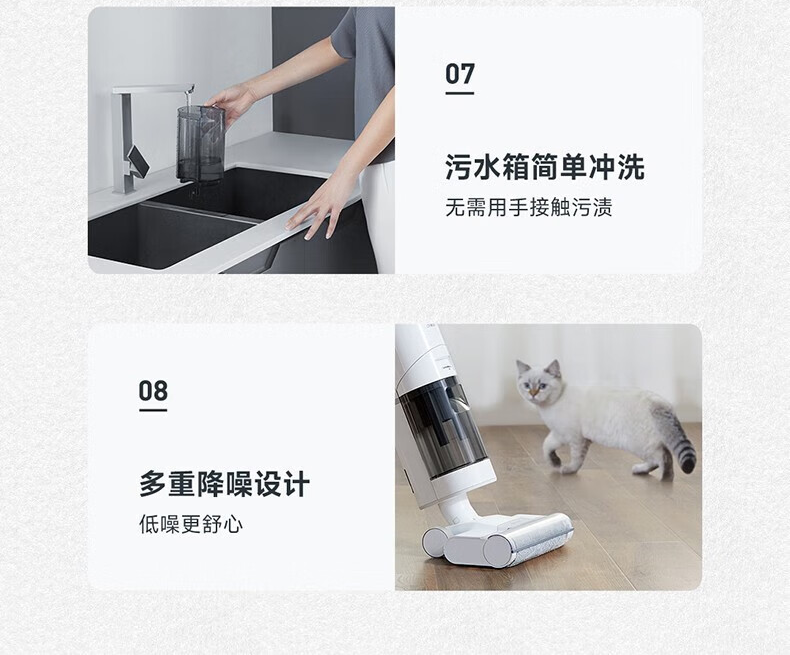 07

污水箱简单冲洗

无需用手接触污渍

08

多重降噪设计

低噪更舒心