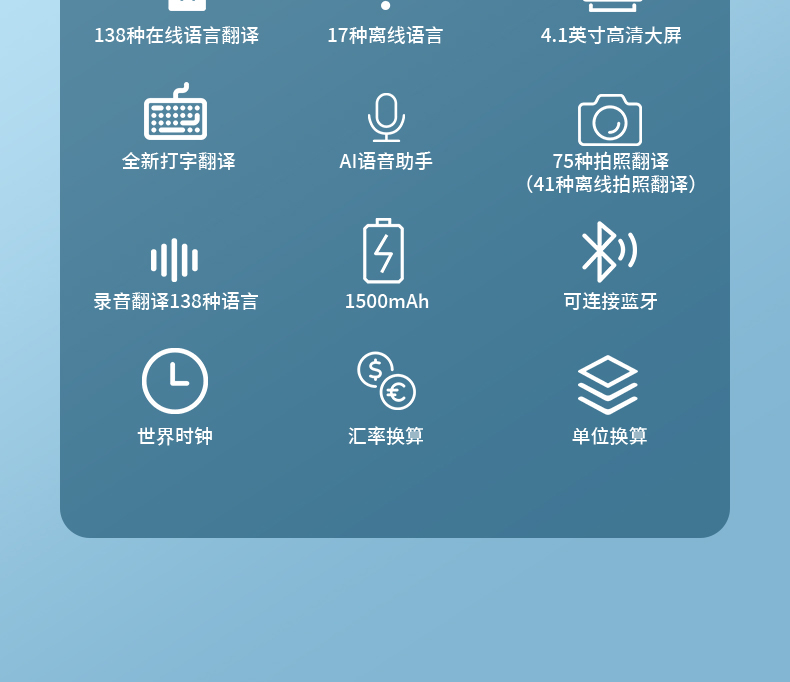 138种在线语言翻译

17种离线语言

4.1英寸高清大屏

全新打字翻译

AI语音助手

75种拍照翻译
（41种离线拍照翻译）

录音翻译138种语言

1500mAh

可连接蓝牙

世界时钟

汇率换算

单位换算