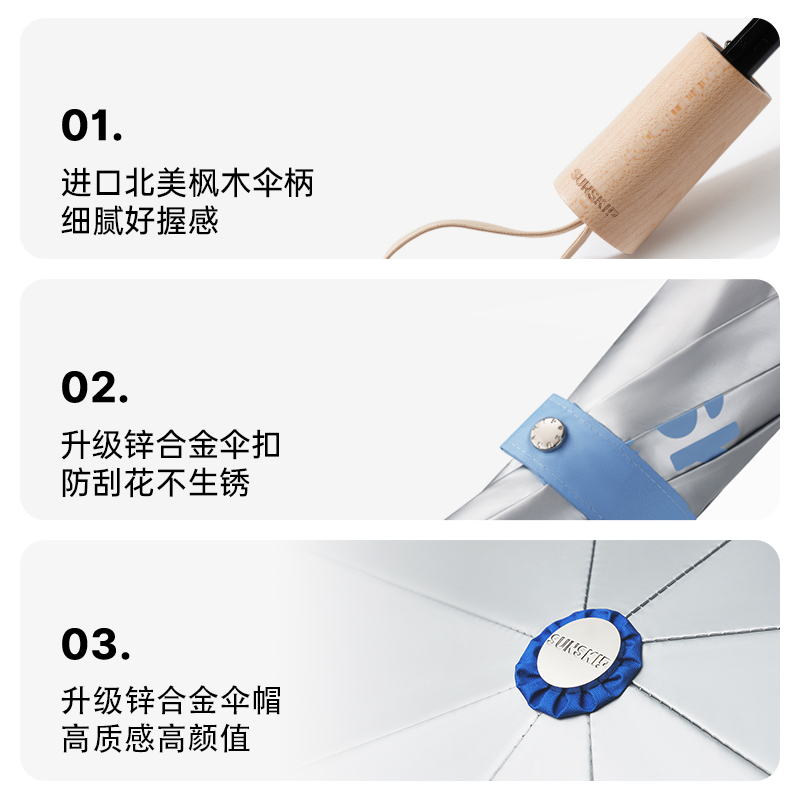 01.
进口北美枫木伞柄
细腻好握感

SUNSKIP

02.
升级锌合金伞扣
防刮花不生锈

03.
升级锌合金伞帽
高质感高颜值

SUNSKIP