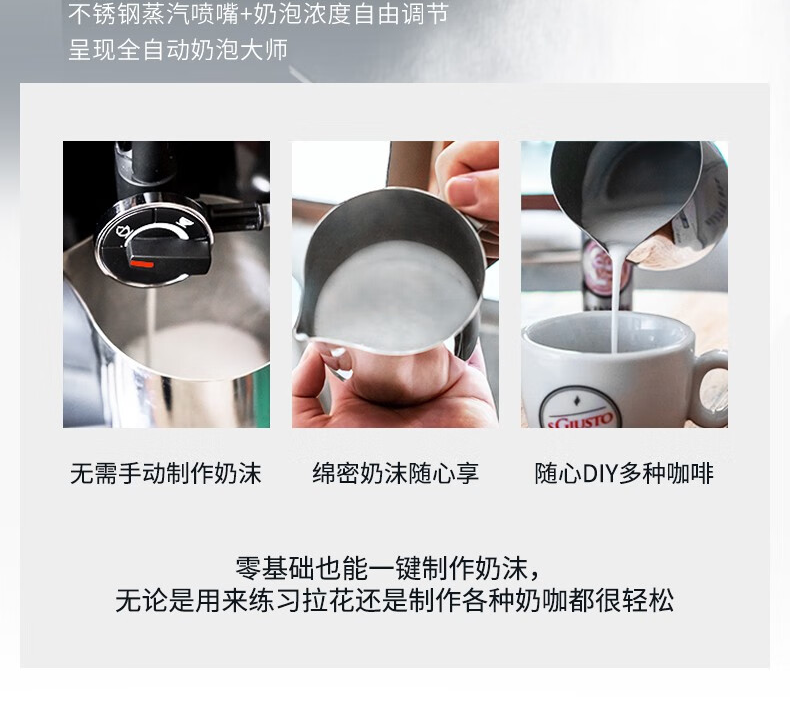 不锈钢蒸汽喷嘴+奶泡浓度自由调节
呈现全自动奶泡大师

sGIUSTO

无需手动制作奶沫

绵密奶沫随心享

随心DIY多种咖啡

零基础也能一键制作奶沫，
无论是用来练习拉花还是制作各种奶咖都很轻松