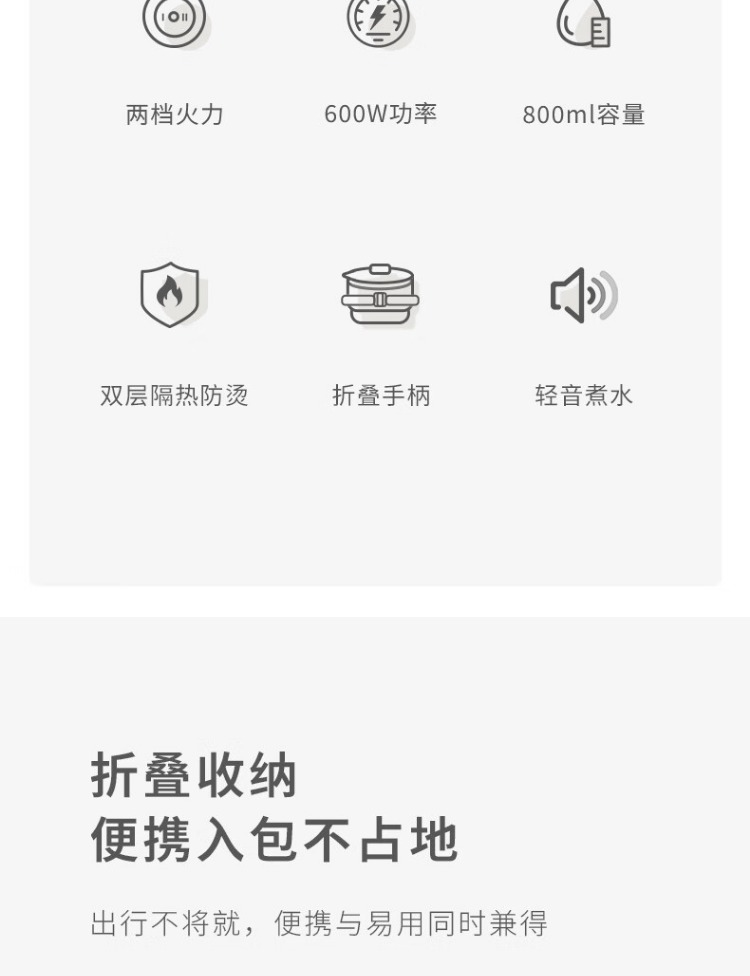 两档火力

600W功率

800ml容量

双层隔热防烫

折叠手柄

轻音煮水

折叠收纳
便携入包不占地

出行不将就，便携与易用同时兼得