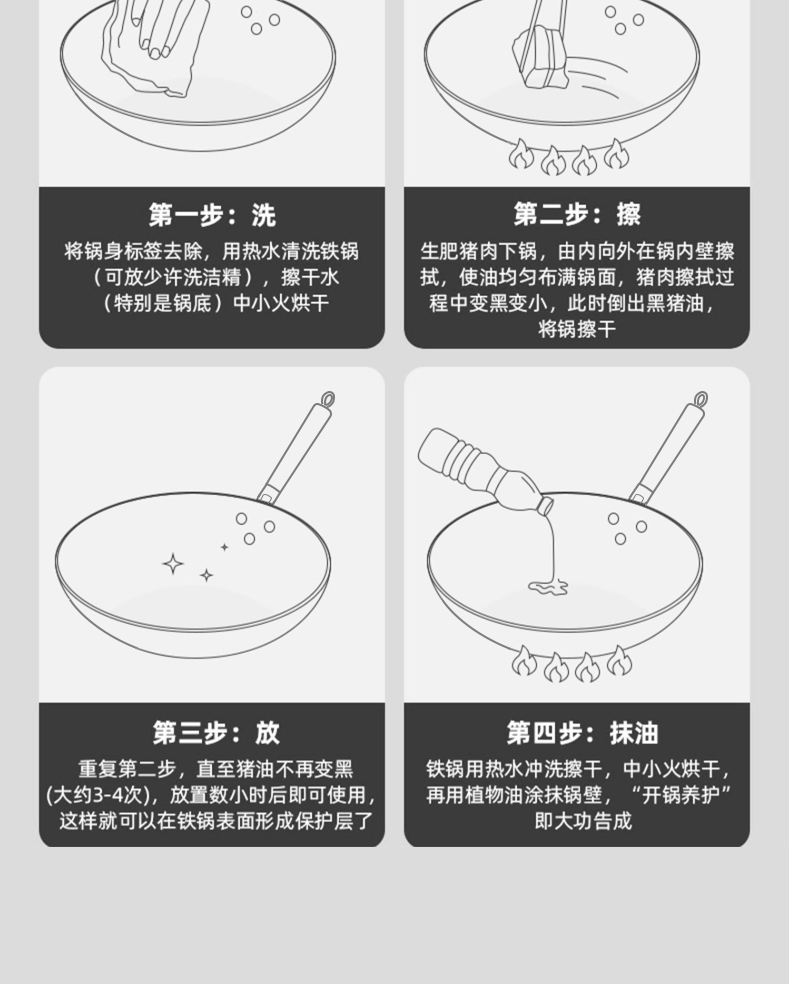 第一步：洗

将锅身标签去除，用热水清洗铁锅（可放少许洗洁精），擦干水（特别是锅底）中小火烘干

第二步：擦

生肥猪肉下锅，由内向外在锅内壁擦拭，使油均匀布满锅面，猪肉擦拭过程中变黑变小，此时倒出黑猪油，将锅擦干

第三步：放

重复第二步，直至猪油不再变黑(大约3-4次)，放置数小时后即可使用，这样就可以在铁锅表面形成保护层了

第四步：抹油

铁锅用热水冲洗擦干，中小火烘干，再用植物油涂抹锅壁，“开锅养护”即大功告成