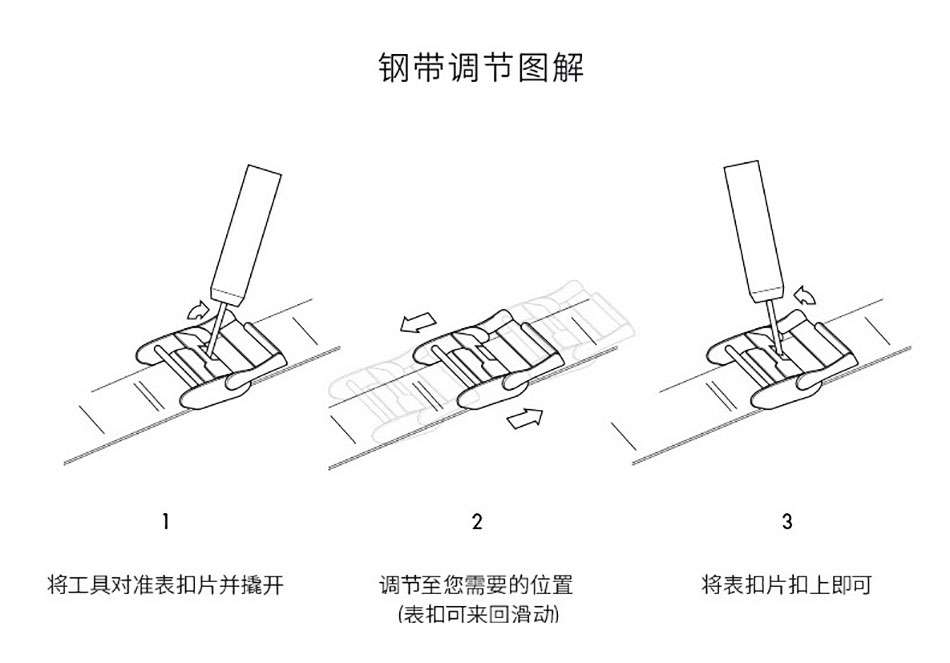 钢带调节图解

1

将工具对准表扣片并撬开

2

调节至您需要的位置
(表扣可来回滑动)

3

将表扣片扣上即可