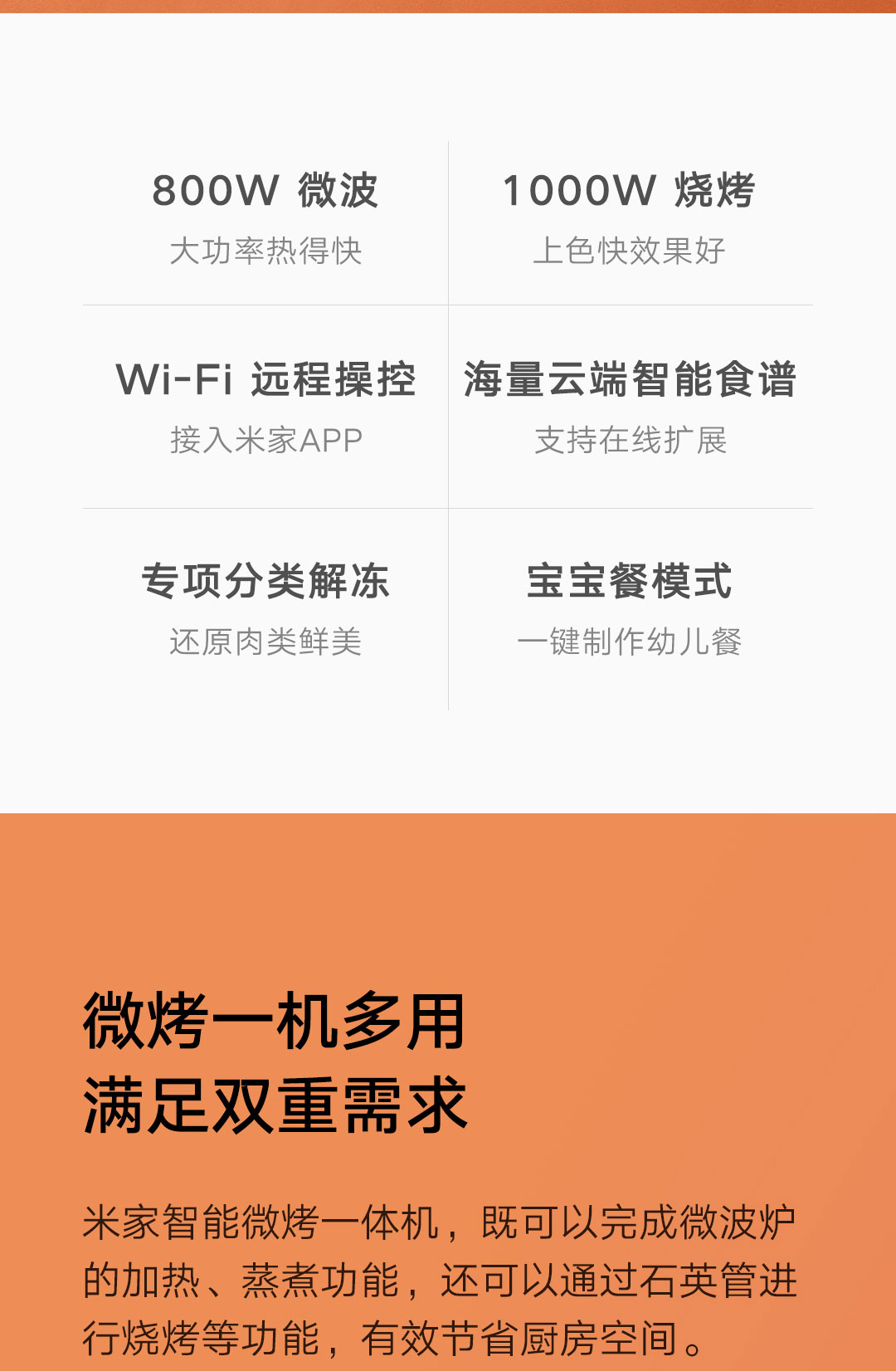 800W 微波
大功率热得快

1000W 烧烤
上色快效果好

Wi-Fi 远程操控
接入米家APP

海量云端智能食谱
支持在线扩展

专项分类解冻
还原肉类鲜美

宝宝餐模式
一键制作幼儿餐

微烤一机多用
满足双重需求

米家智能微烤一体机，既可以完成微波炉的加热、蒸煮功能，还可以通过石英管进行烧烤等功能，有效节省厨房空间。