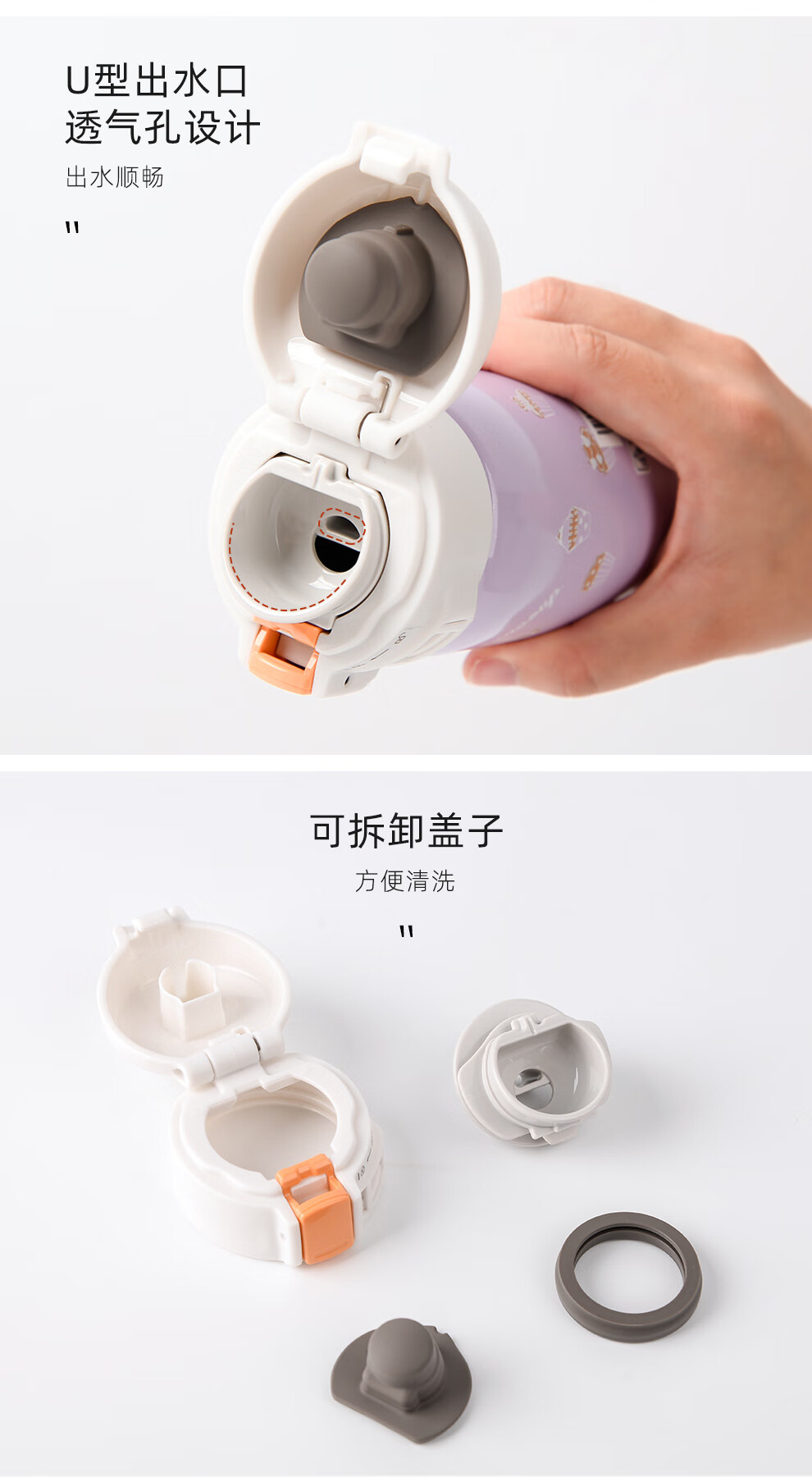 U型出水口
透气孔设计

出水顺畅

"

可拆卸盖子

方便清洗

"