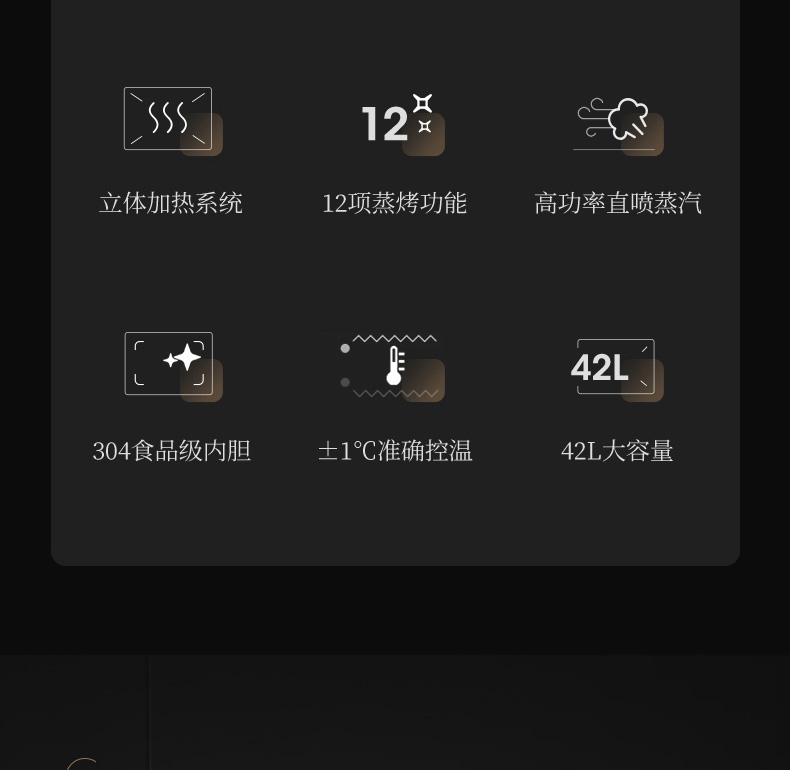 12

立体加热系统

12项蒸烤功能

高功率直喷蒸汽

42L

304食品级内胆

±1℃准确控温

42L大容量