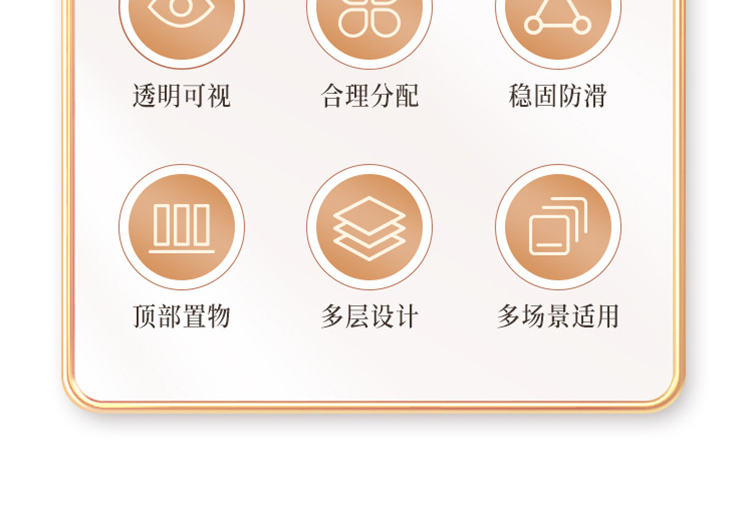 透明可视 合理分配 稳固防滑

顶部置物 多层设计 多场景适用