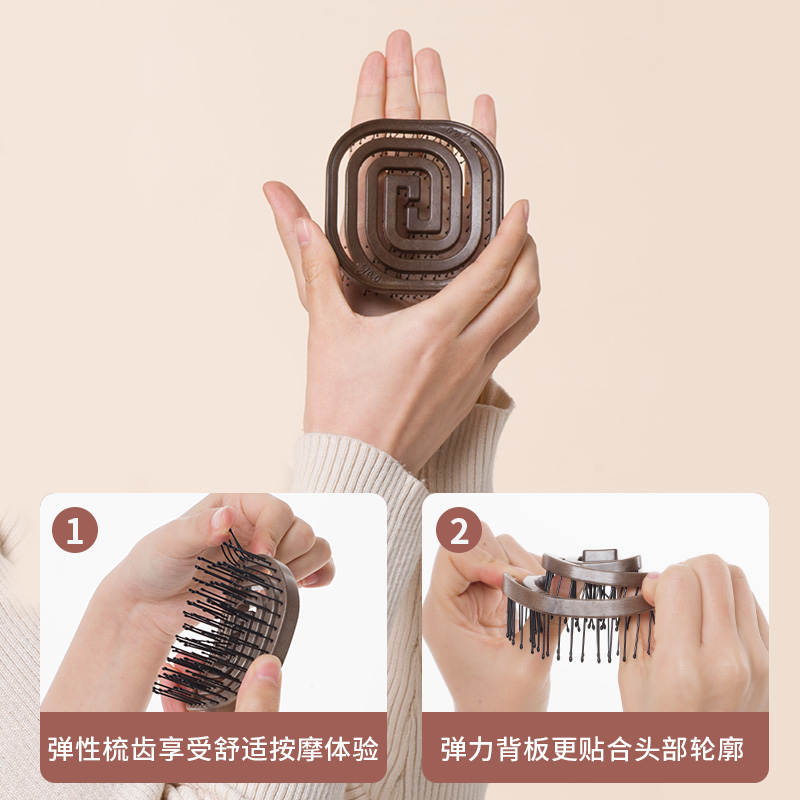 1

弹性梳齿享受舒适按摩体验

2

弹力背板更贴合头部轮廓