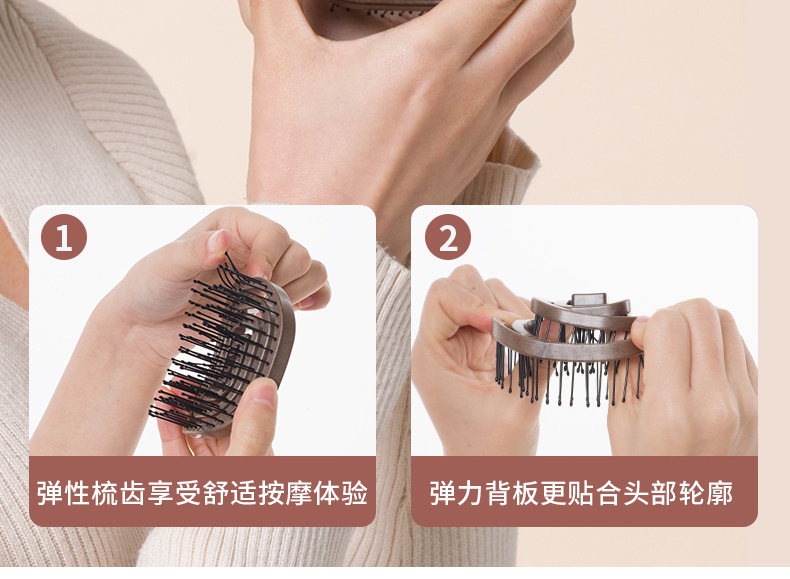 1

弹性梳齿享受舒适按摩体验

2

弹力背板更贴合头部轮廓