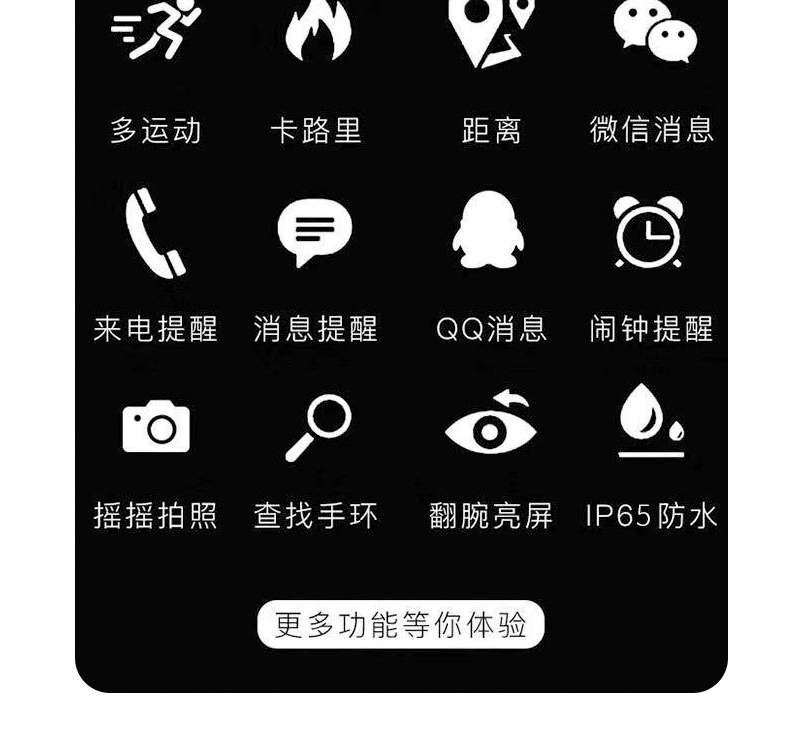 多运动 卡路里 距离 微信消息

来电提醒 消息提醒 QQ消息 闹钟提醒

摇摇拍照 查找手环 翻腕亮屏 IP65防水

更多功能等你体验