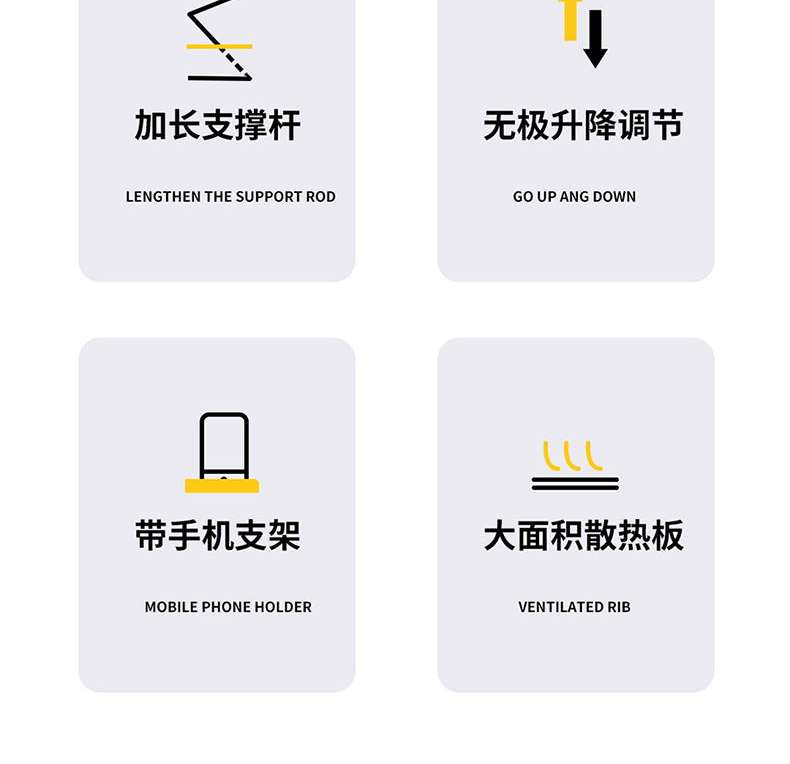 加长支撑杆

LENGTHEN THE SUPPORT ROD

无极升降调节

GO UP ANG DOWN

带手机支架

MOBILE PHONE HOLDER

大面积散热板

VENTILATED RIB