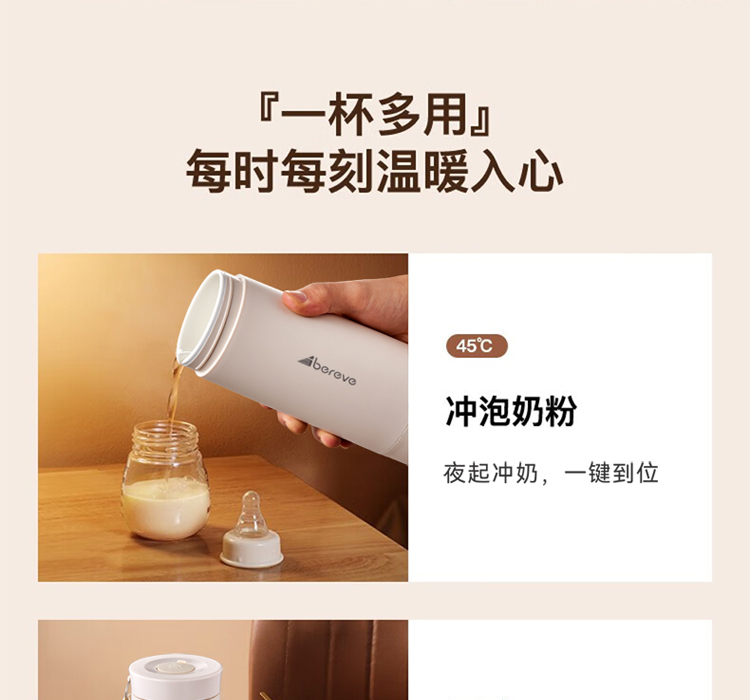 『一杯多用』
每时每刻温暖入心

bereve

45℃

冲泡奶粉

夜起冲奶，一键到位