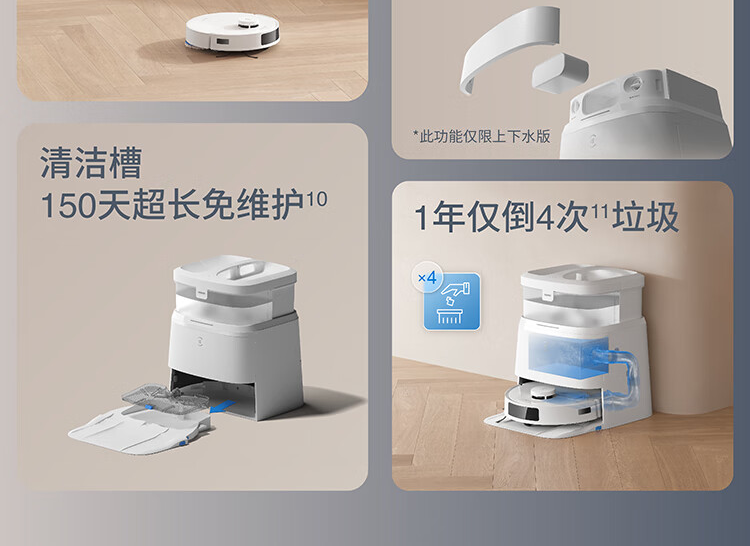 *此功能仅限上下水版

清洁槽
150天超长免维护$^{10}$

1年仅倒4次$^{11}$垃圾

×4