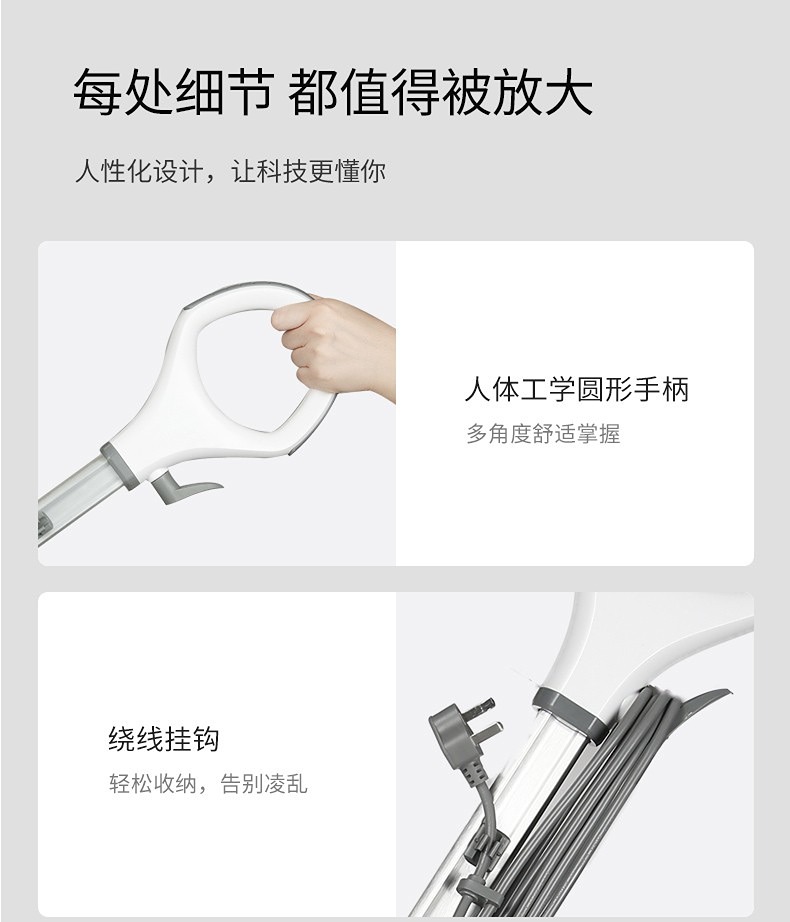 每处细节 都值得被放大

人性化设计，让科技更懂你

人体工学圆形手柄

多角度舒适掌握

绕线挂钩

轻松收纳，告别凌乱