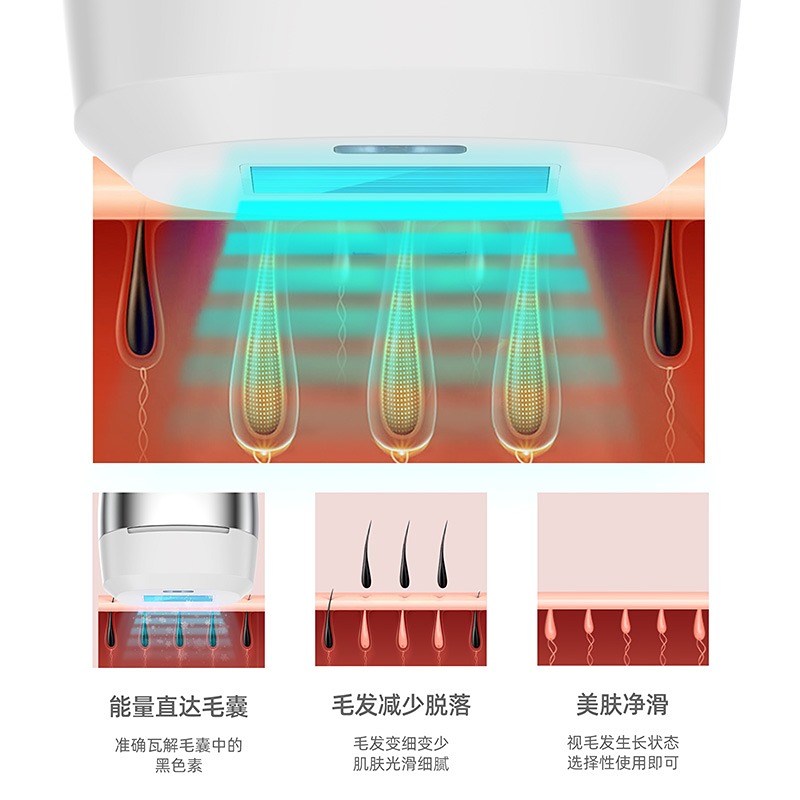 能量直达毛囊

准确瓦解毛囊中的黑色素

毛发减少脱落

毛发变细变少
肌肤光滑细腻

美肤净滑

视毛发生长状态
选择性使用即可