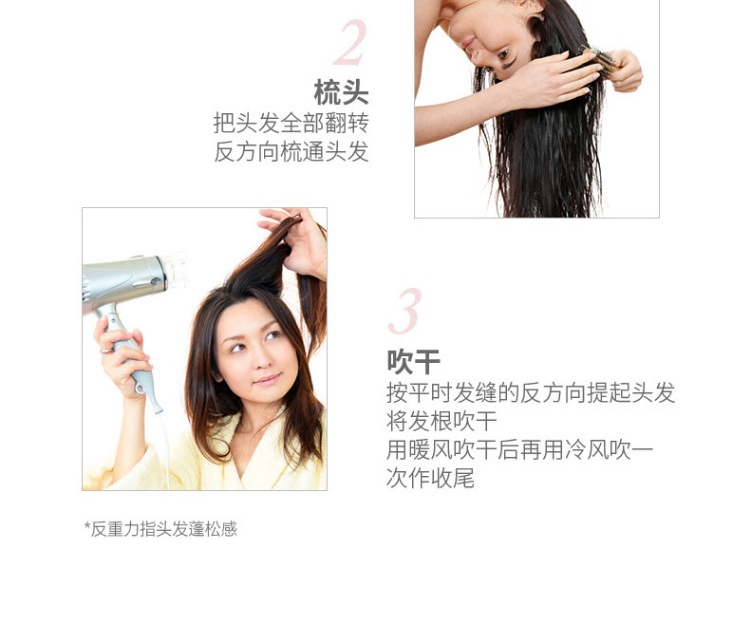 2

梳头
把头发全部翻转
反方向梳通头发

3

吹干
按平时发缝的反方向提起头发
将发根吹干
用暖风吹干后再用冷风吹一次作收尾

*反重力指头发蓬松感