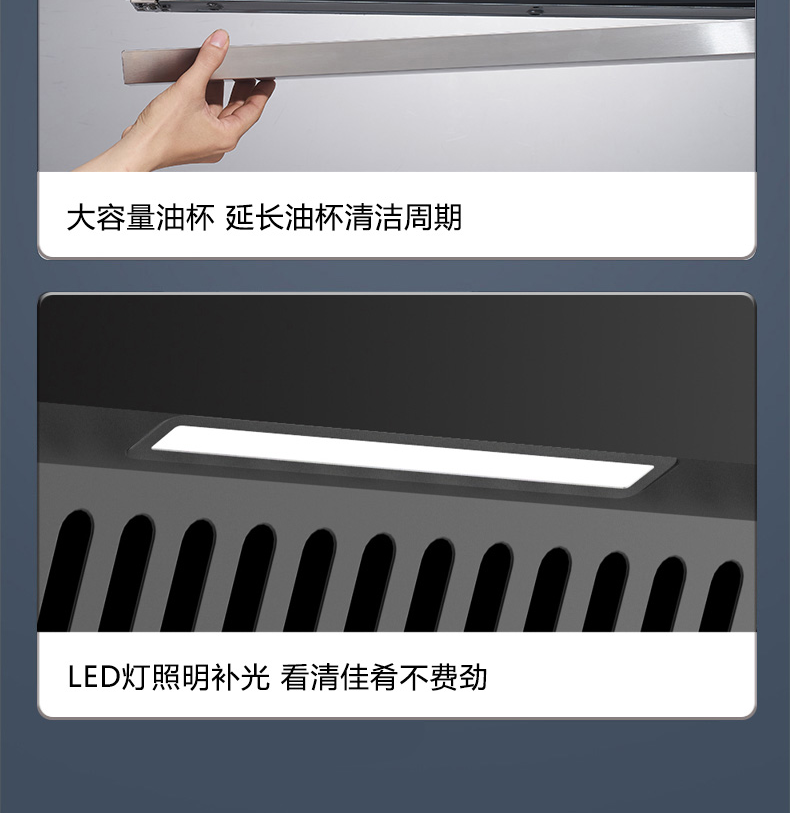 大容量油杯 延长油杯清洁周期

LED灯照明补光 看清佳肴不费劲