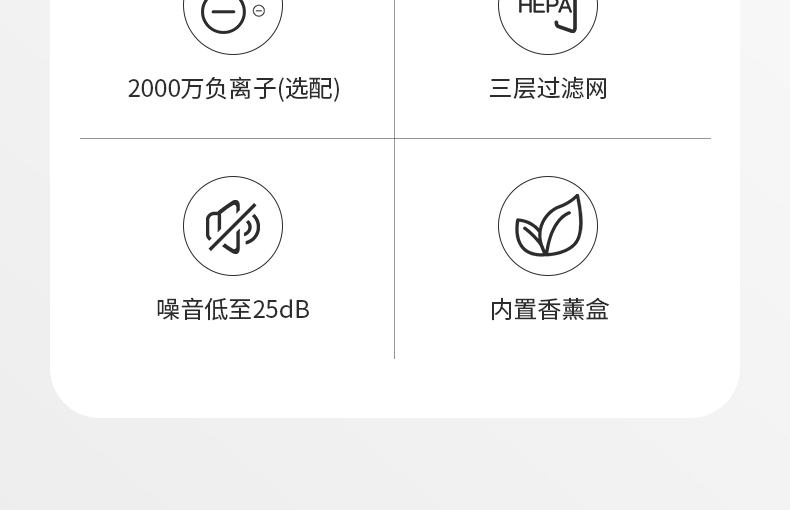 HEPA

2000万负离子(选配)

三层过滤网

噪音低至25dB

内置香薰盒