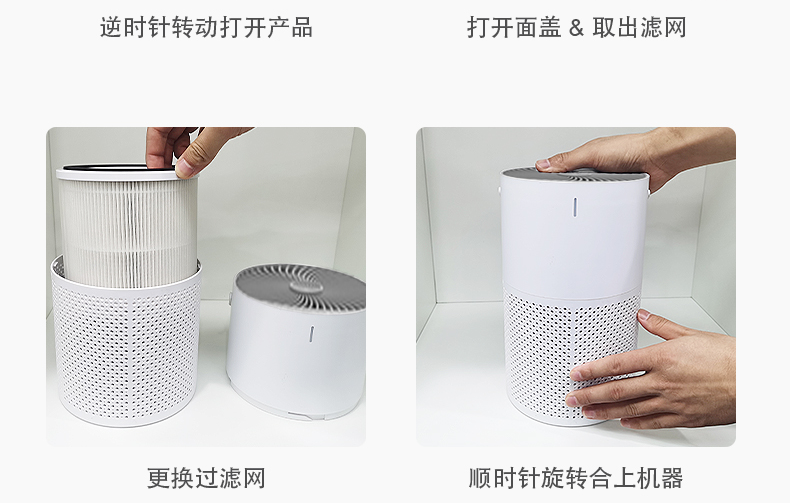 逆时针转动打开产品

打开面盖 & 取出滤网

更换过滤网

顺时针旋转合上机器