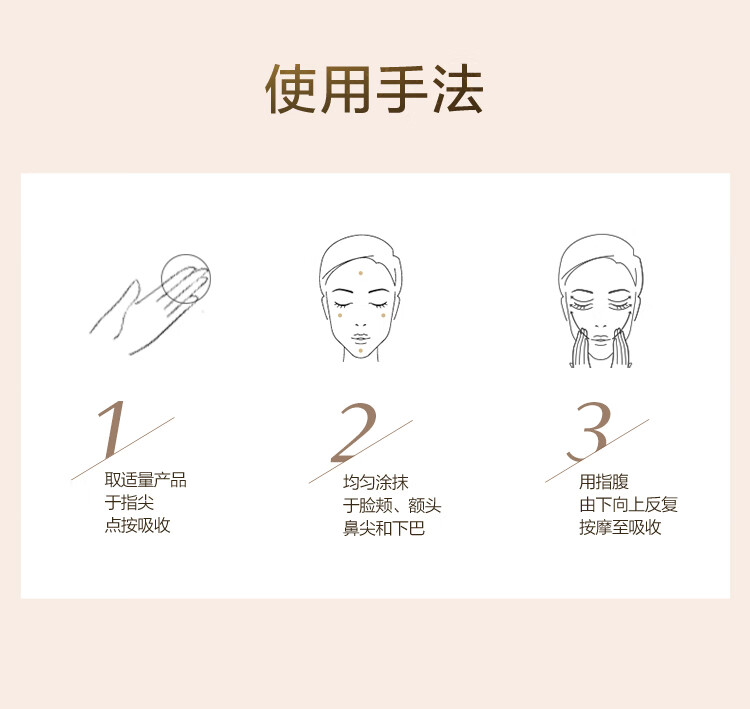 使用手法

1
取适量产品
于指尖
点按吸收

2
均匀涂抹
于脸颊、额头
鼻尖和下巴

3
用指腹
由下向上反复
按摩至吸收