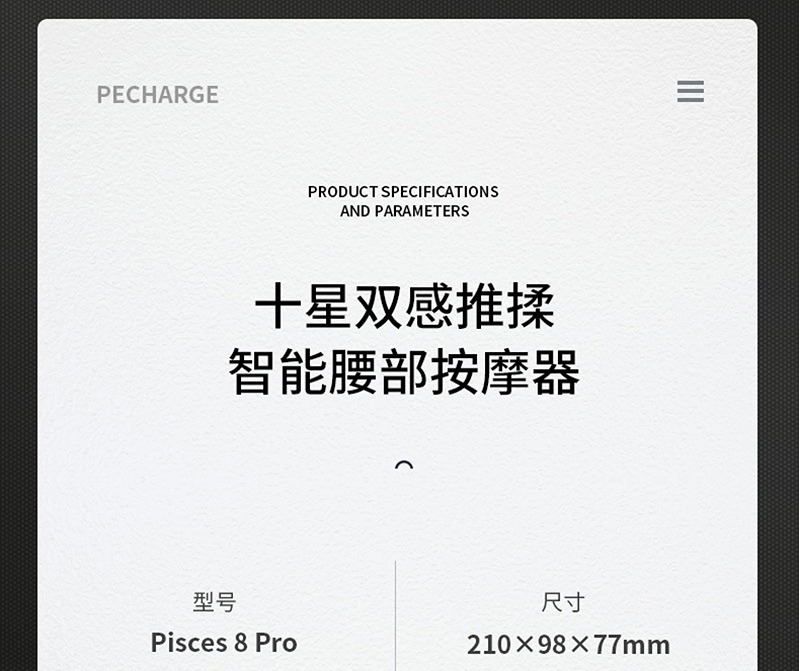 PECHARGE

PRODUCT SPECIFICATIONS
AND PARAMETERS

十星双感推揉
智能腰部按摩器

型号
Pisces 8 Pro

尺寸
210×98×77mm