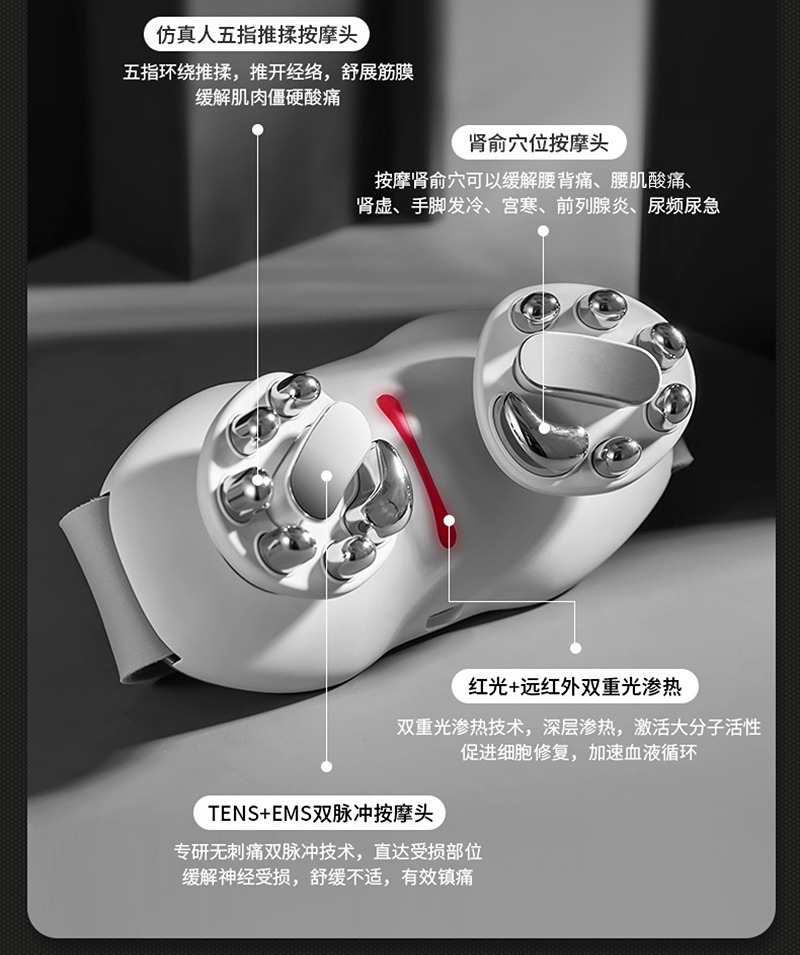 仿真人五指推揉按摩头

五指环绕推揉，推开经络，舒展筋膜
缓解肌肉僵硬酸痛

肾俞穴位按摩头

按摩肾俞穴可以缓解腰背痛、腰肌酸痛、
肾虚、手脚发冷、宫寒、前列腺炎、尿频尿急

红光+远红外双重光渗热

双重光渗热技术，深层渗热，激活大分子活性
促进细胞修复，加速血液循环

TENS+EMS双脉冲按摩头

专研无刺痛双脉冲技术，直达受损部位
缓解神经受损，舒缓不适，有效镇痛