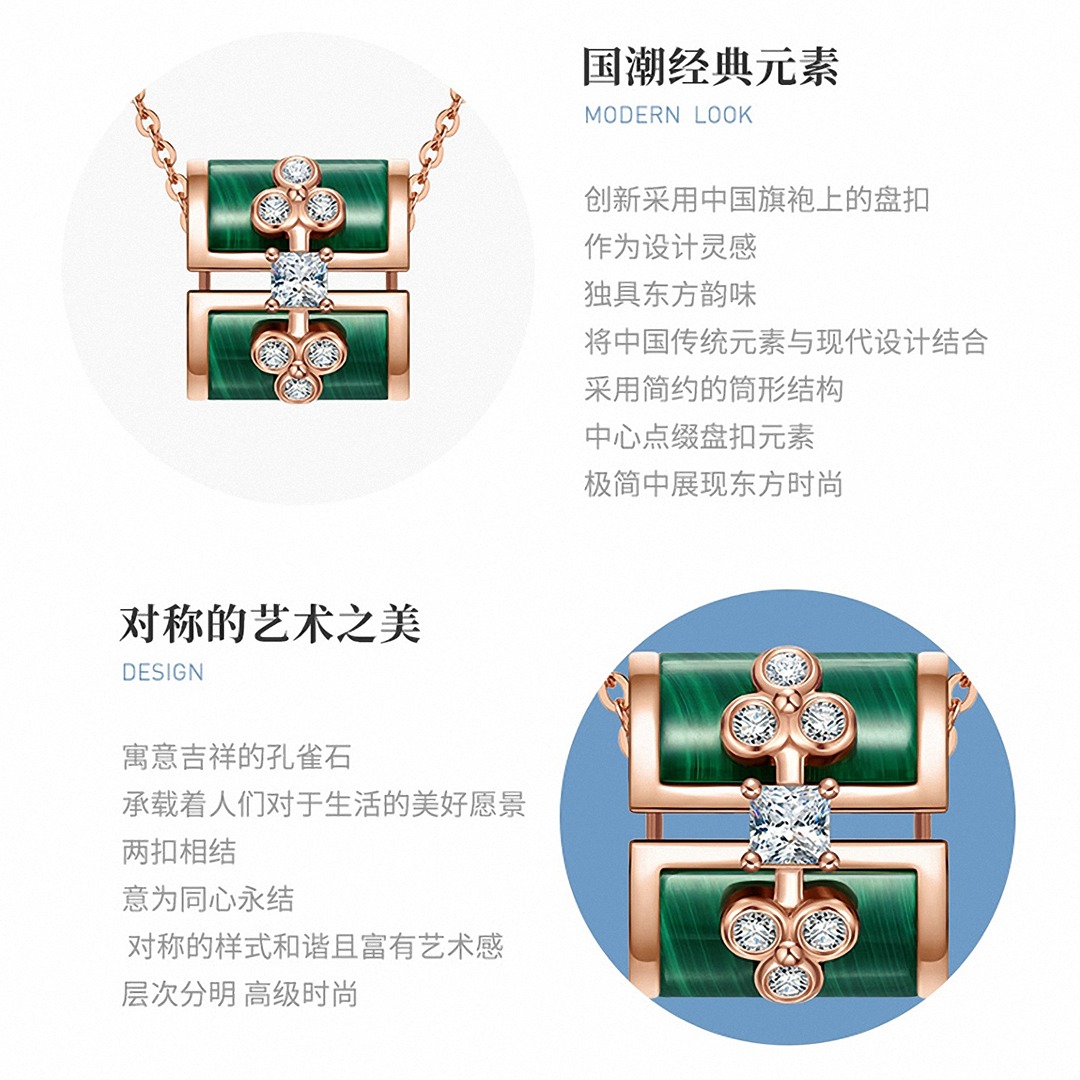 国潮经典元素
MODERN LOOK

创新采用中国旗袍上的盘扣
作为设计灵感
独具东方韵味
将中国传统元素与现代设计结合
采用简约的筒形结构
中心点缀盘扣元素
极简中展现东方时尚

对称的艺术之美
DESIGN

寓意吉祥的孔雀石
承载着人们对于生活的美好愿景
两扣相结
意为同心永结
对称的样式和谐且富有艺术感
层次分明 高级时尚