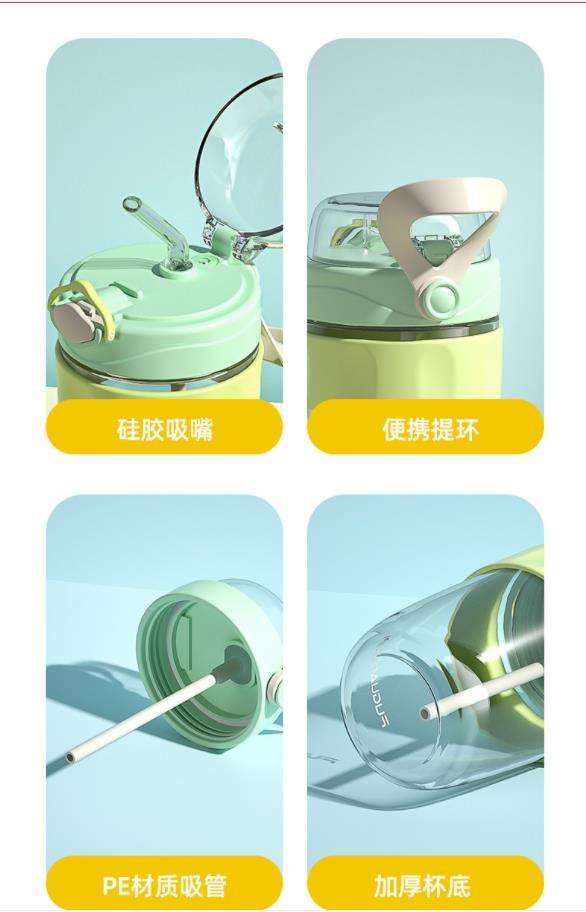 硅胶吸嘴

便携提环

PE材质吸管

加厚杯底