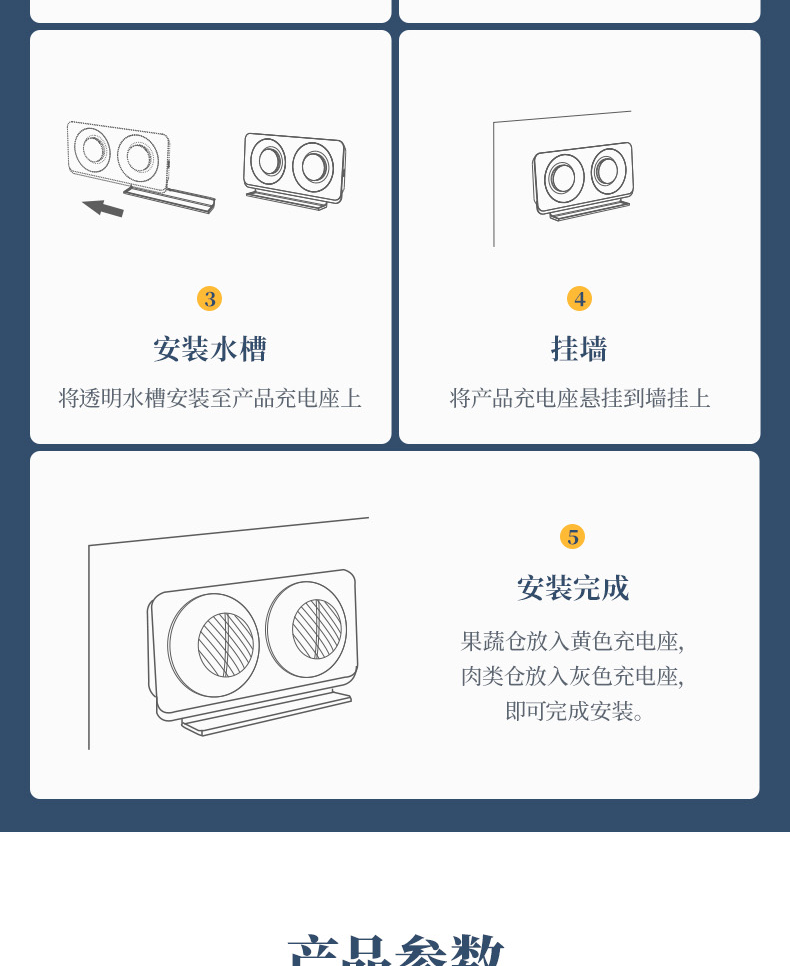 3

安装水槽

将透明水槽安装至产品充电座上

4

挂墙

将产品充电座悬挂到墙挂上

5

安装完成

果蔬仓放入黄色充电座,
肉类仓放入灰色充电座,
即可完成安装。

产品参数