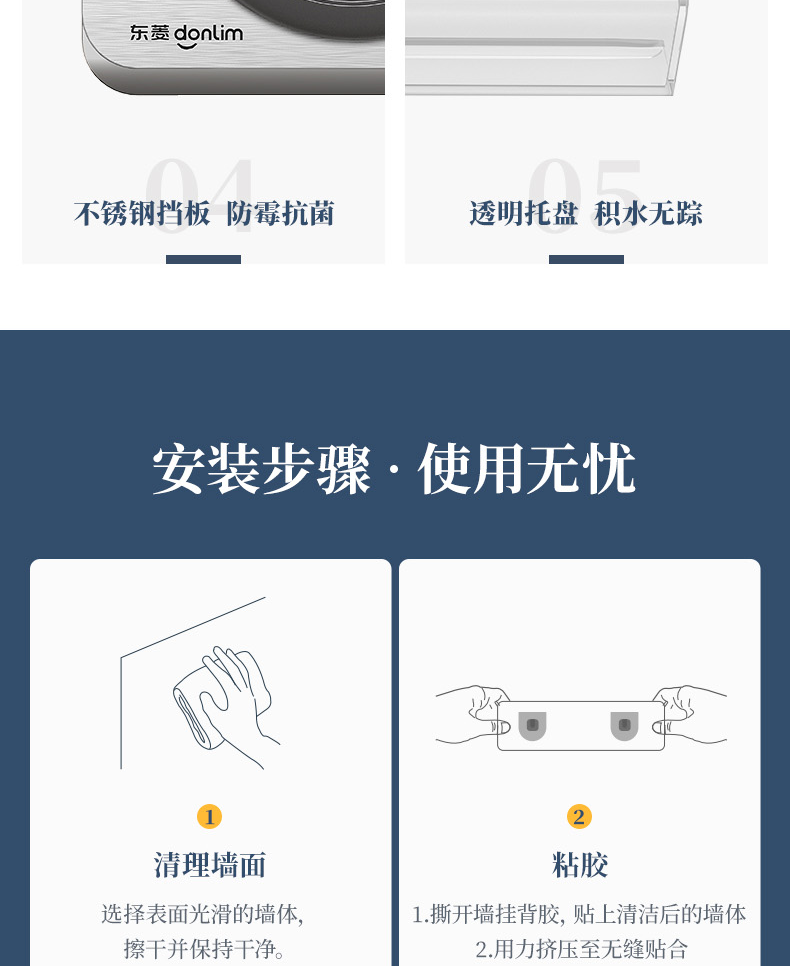 东菱 donlim

04
不锈钢挡板 防霉抗菌

05
透明托盘 积水无踪

安装步骤 · 使用无忧

1
清理墙面
选择表面光滑的墙体,
擦干并保持干净。

2
粘胶
1.撕开墙挂背胶, 贴上清洁后的墙体
2.用力挤压至无缝贴合