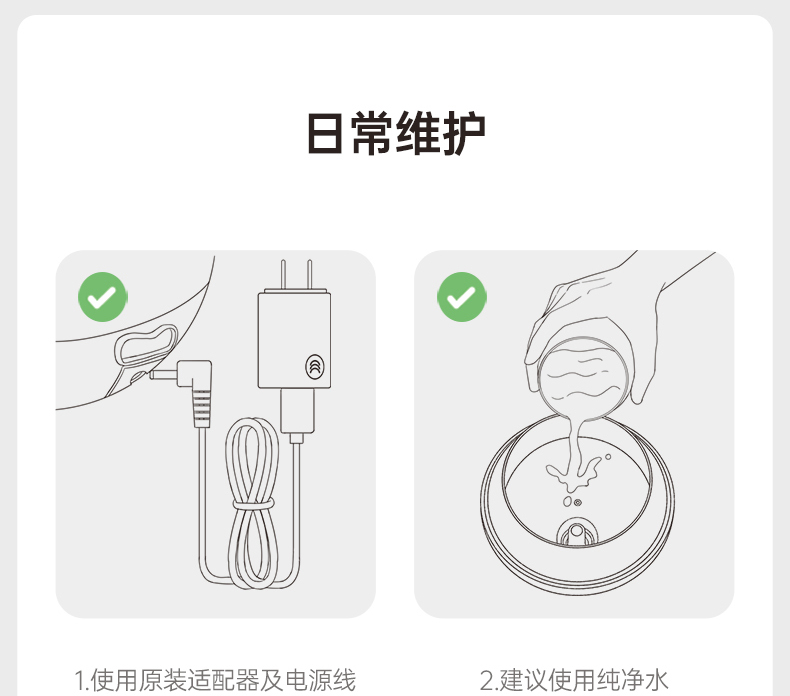 日常维护

1.使用原装适配器及电源线

2.建议使用纯净水