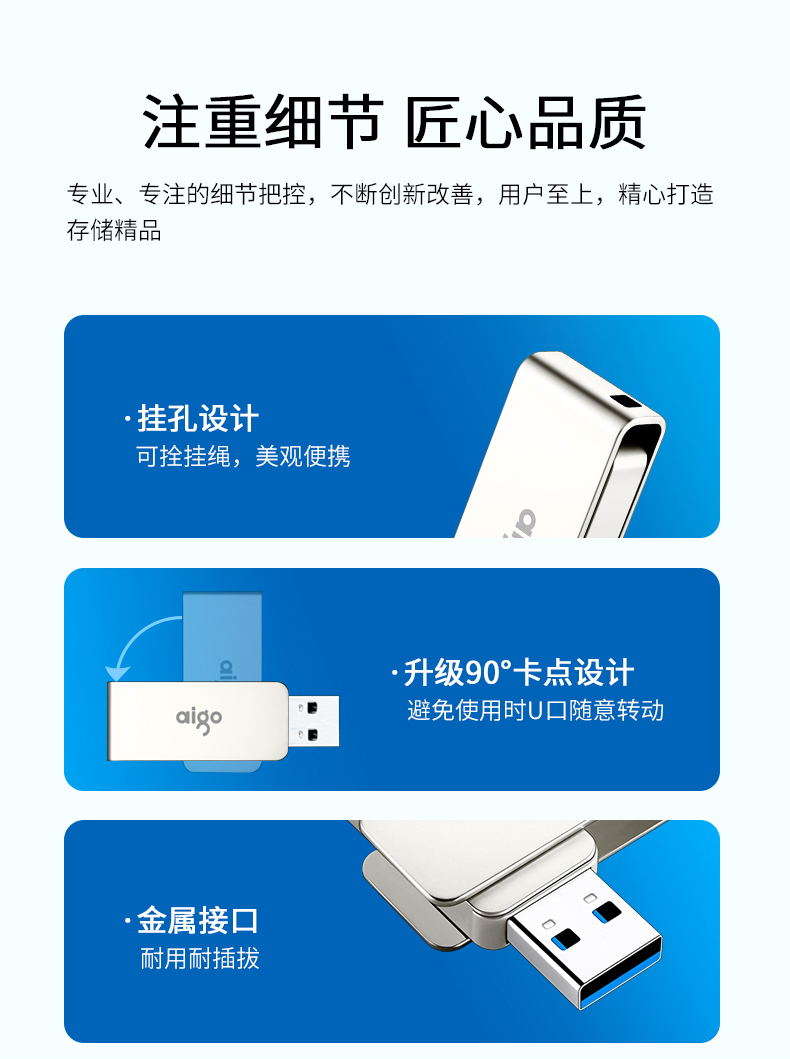 注重细节 匠心品质

专业、专注的细节把控，不断创新改善，用户至上，精心打造存储精品

·挂孔设计

可拴挂绳，美观便携

aigo

aigo

·升级90°卡点设计

避免使用时U口随意转动

·金属接口

耐用耐插拔