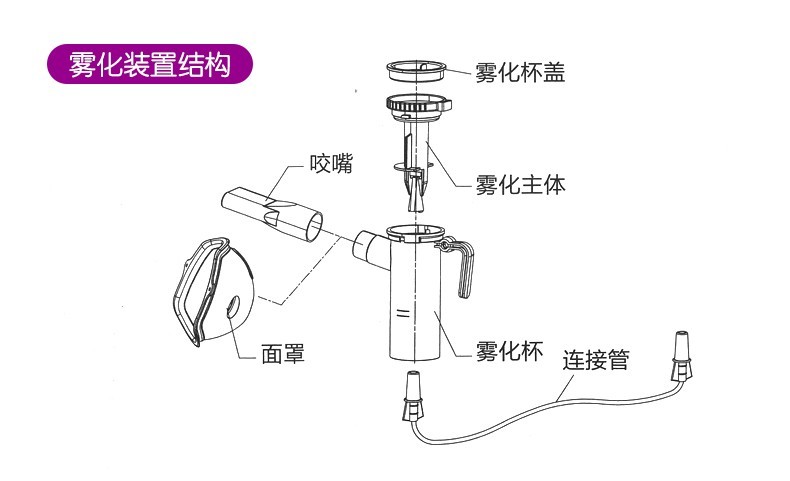 雾化装置结构

雾化杯盖

咬嘴

雾化主体

面罩

雾化杯

连接管