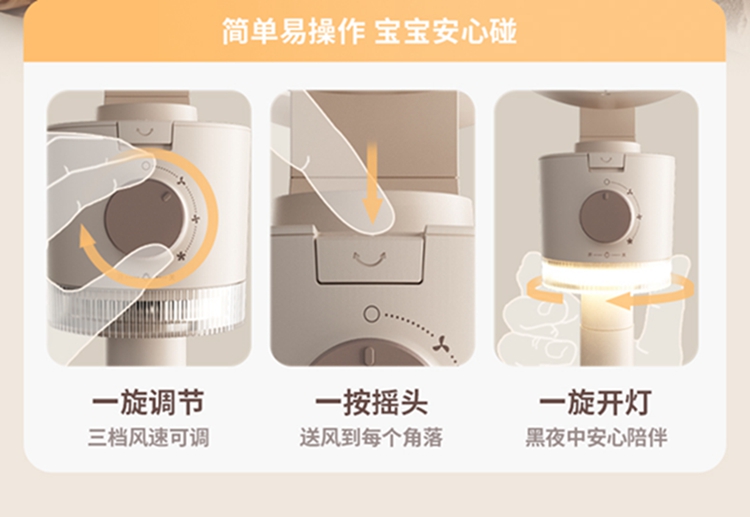 简单易操作 宝宝安心碰

一旋调节
三档风速可调

一按摇头
送风到每个角落

一旋开灯
黑夜中安心陪伴