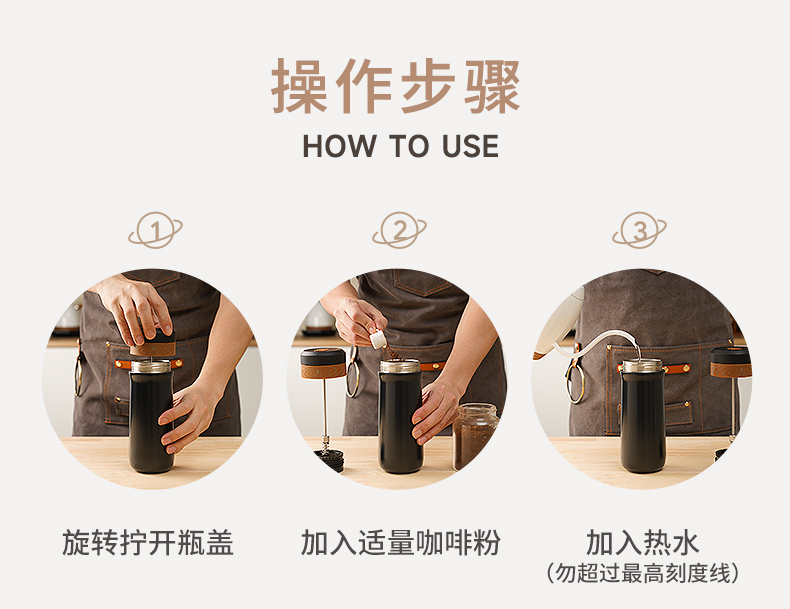 操作步骤
HOW TO USE

1
旋转拧开瓶盖

2
加入适量咖啡粉

3
加入热水
（勿超过最高刻度线）