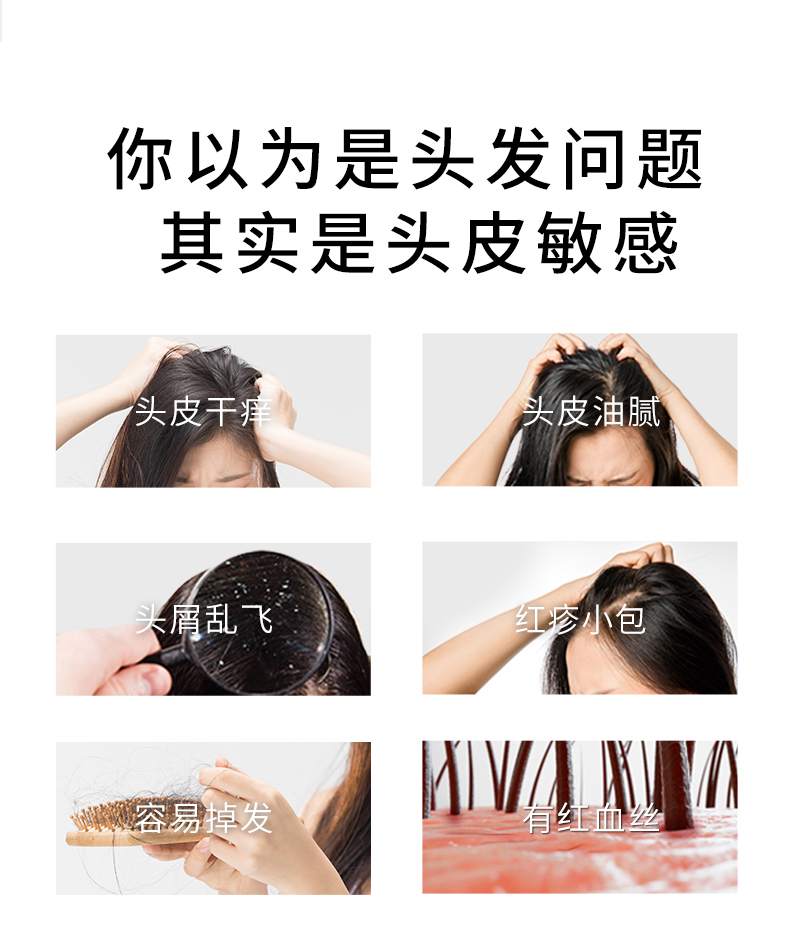 你以为是头发问题
其实是头皮敏感

头皮干痒

头皮油腻

头屑乱飞

红疹小包

容易掉发

有红血丝