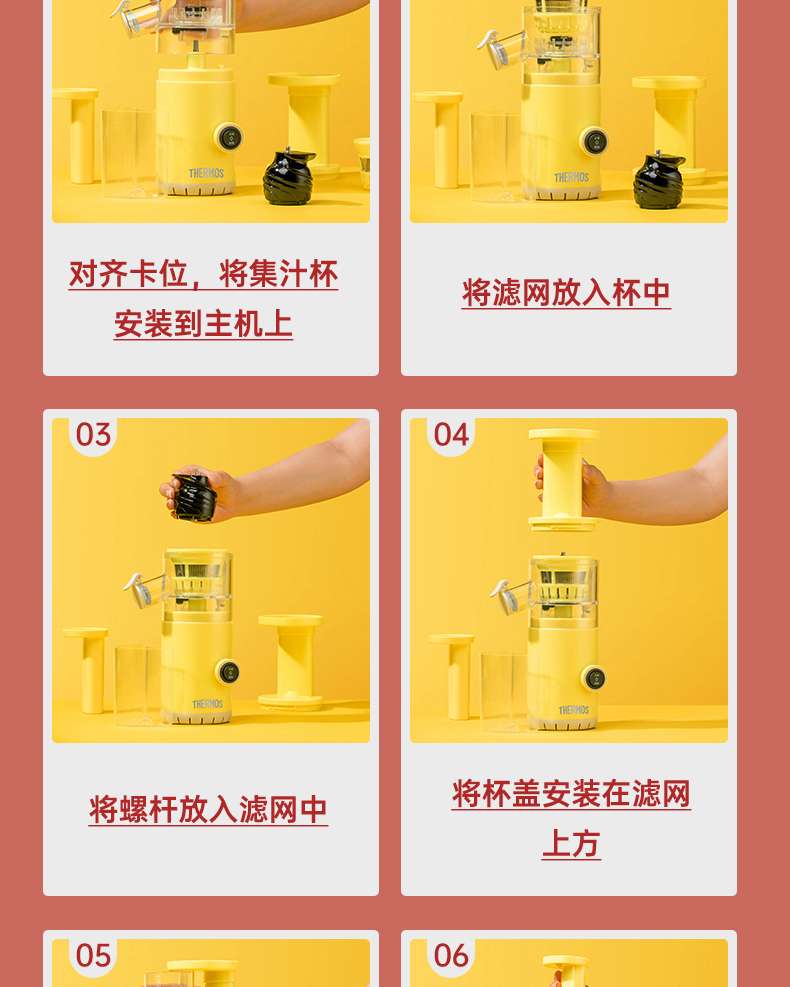 THERMOS

对齐卡位，将集汁杯安装到主机上

THERMOS

将滤网放入杯中

03

THERMOS

将螺杆放入滤网中

04

THERMOS

将杯盖安装在滤网上方

05

06