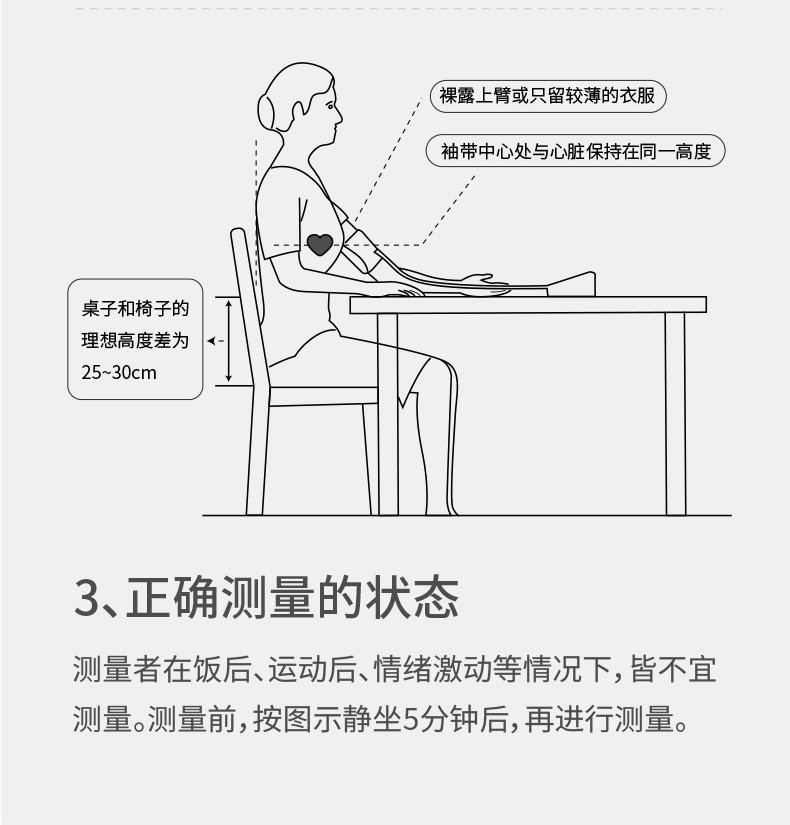 裸露上臂或只留较薄的衣服

袖带中心处与心脏保持在同一高度

桌子和椅子的理想高度差为25~30cm

3、正确测量的状态

测量者在饭后、运动后、情绪激动等情况下，皆不宜测量。测量前，按图示静坐5分钟后，再进行测量。