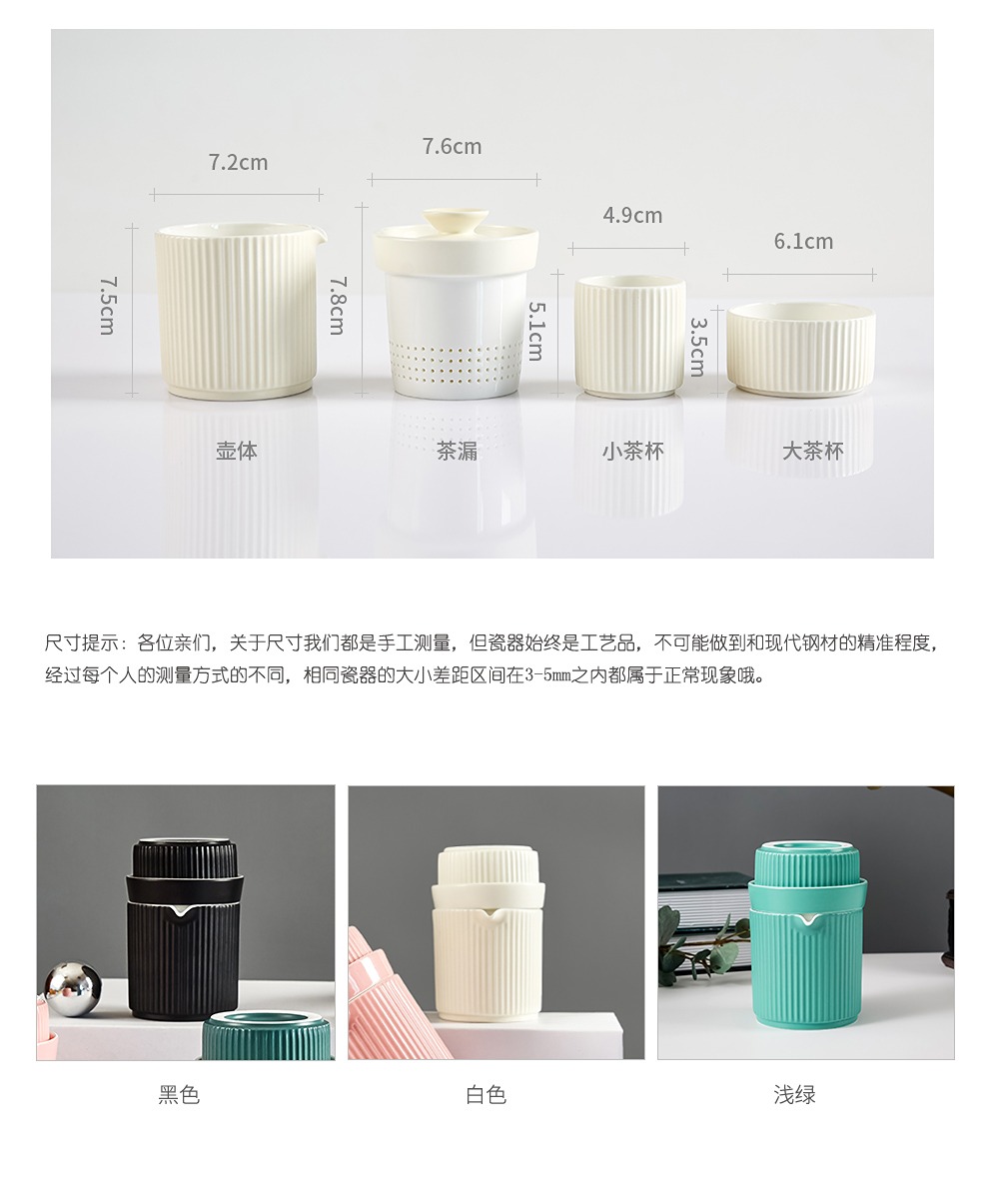 7.2cm

7.6cm

4.9cm

6.1cm

7.5cm

7.8cm

5.1cm

3.5cm

壶体

茶漏

小茶杯

大茶杯

尺寸提示：各位亲们，关于尺寸我们都是手工测量，但瓷器始终是工艺品，不可能做到和现代钢材的精准程度，经过每个人的测量方式的不同，相同瓷器的大小差距区间在3-5mm之内都属于正常现象哦。

黑色

白色

浅绿