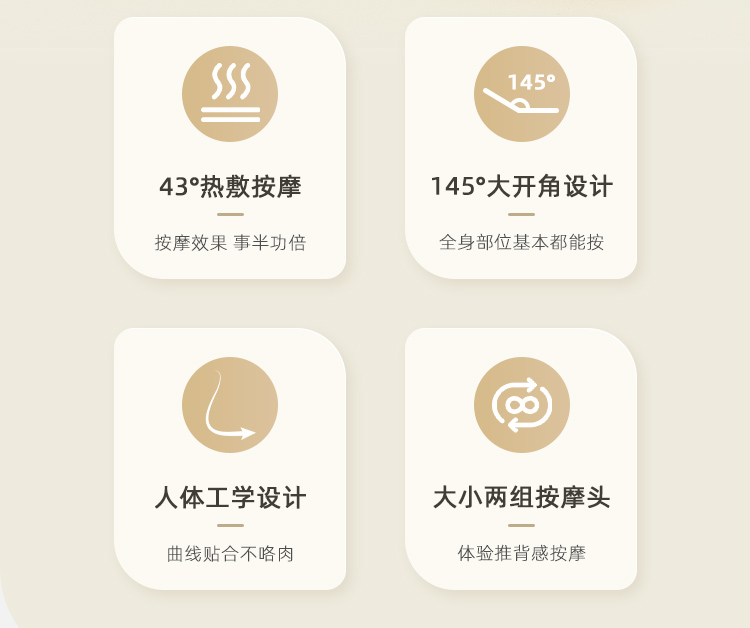 43°热敷按摩

按摩效果 事半功倍

145°

145°大开角设计

全身部位基本都能按

人体工学设计

曲线贴合不咯肉

大小两组按摩头

体验推背感按摩