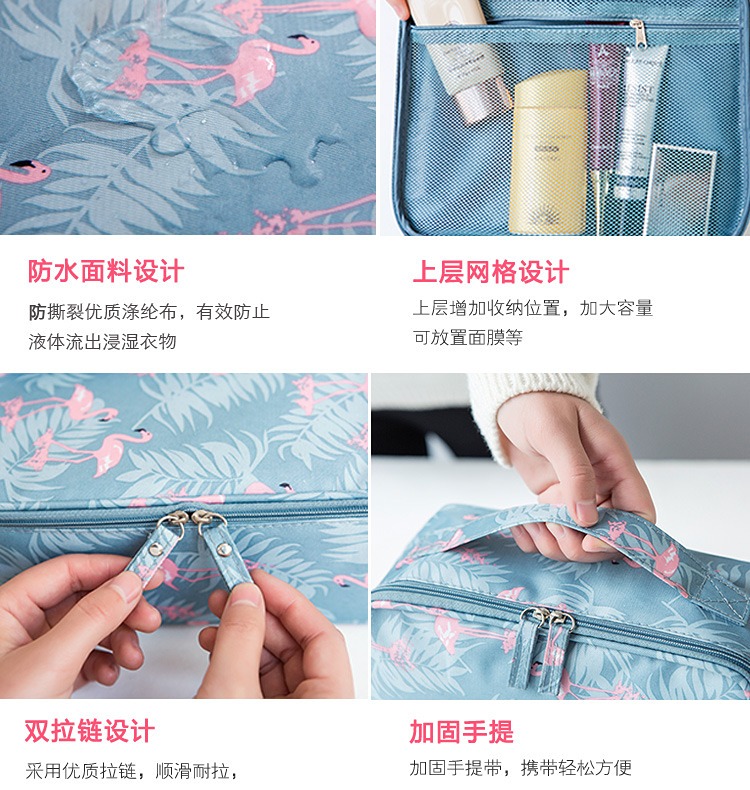 防水面料设计

防撕裂优质涤纶布，有效防止液体流出浸湿衣物

上层网格设计

上层增加收纳位置，加大容量可放置面膜等

双拉链设计

采用优质拉链，顺滑耐拉，

加固手提

加固手提带，携带轻松方便