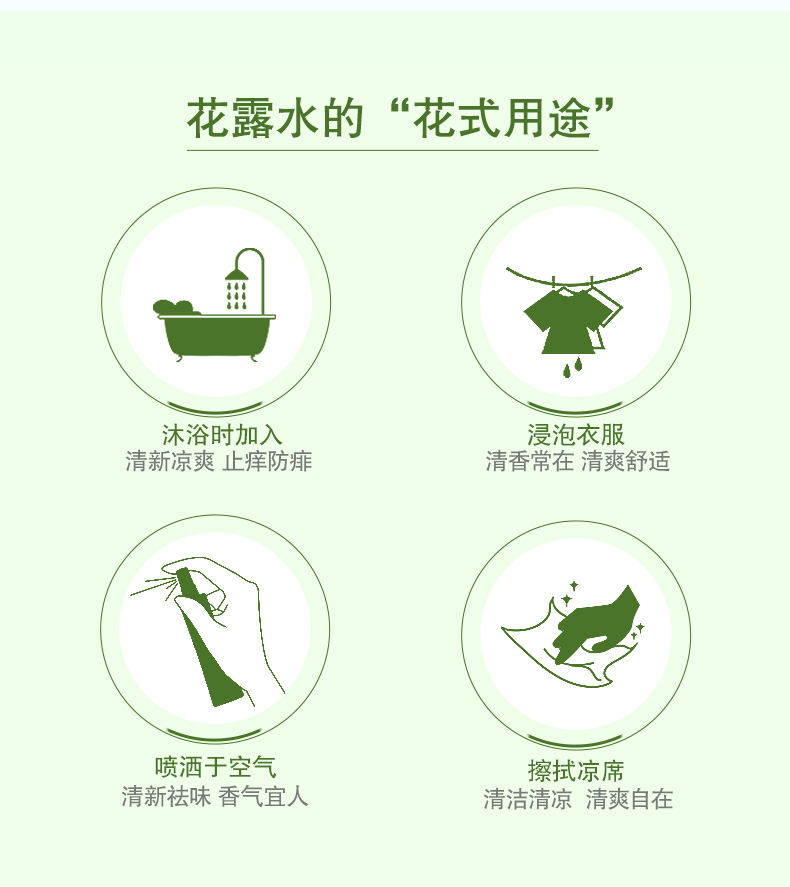 花露水的“花式用途”

沐浴时加入
清新凉爽 止痒防痱

浸泡衣服
清香常在 清爽舒适

喷洒于空气
清新祛味 香气宜人

擦拭凉席
清洁清凉 清爽自在