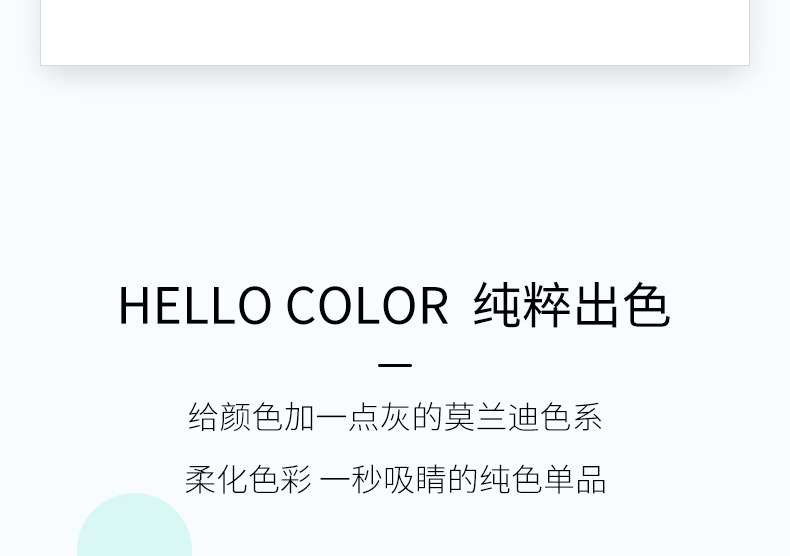 HELLO COLOR 纯粹出色

—

给颜色加一点灰的莫兰迪色系

柔化色彩 一秒吸睛的纯色单品