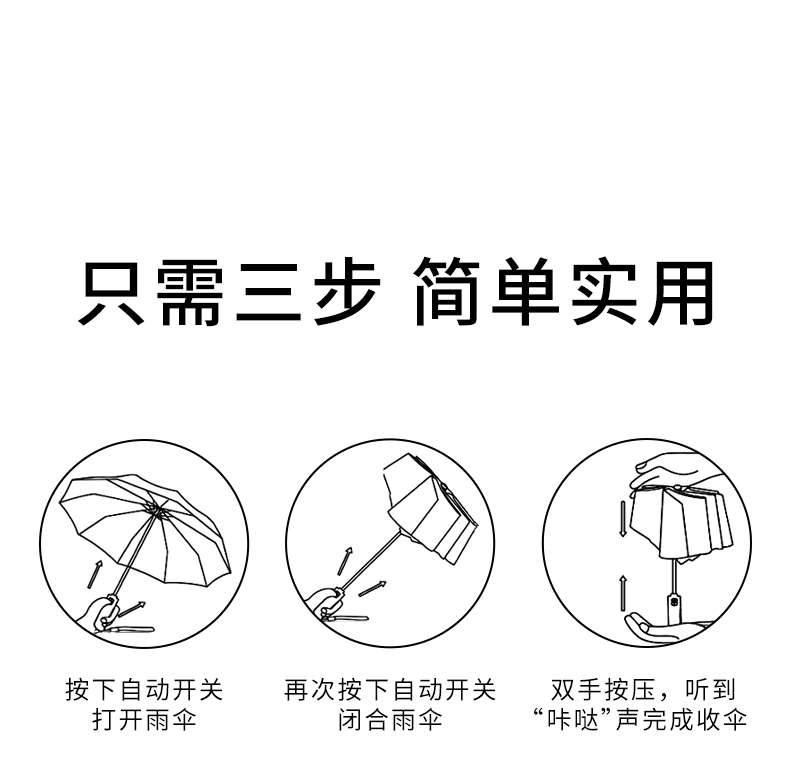 只需三步 简单实用

按下自动开关
打开雨伞

再次按下自动开关
闭合雨伞

双手按压，听到
“咔哒”声完成收伞