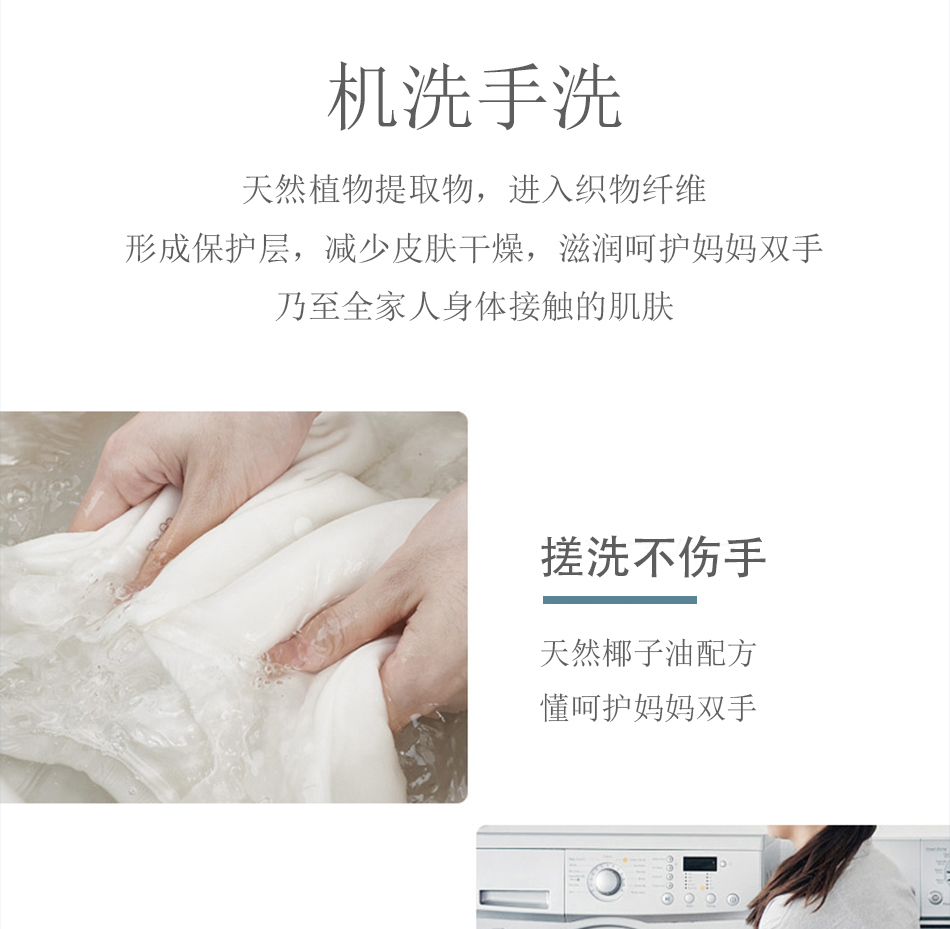 机洗手洗

天然植物提取物，进入织物纤维
形成保护层，减少皮肤干燥，滋润呵护妈妈双手
乃至全家人身体接触的肌肤

搓洗不伤手

天然椰子油配方
懂呵护妈妈双手