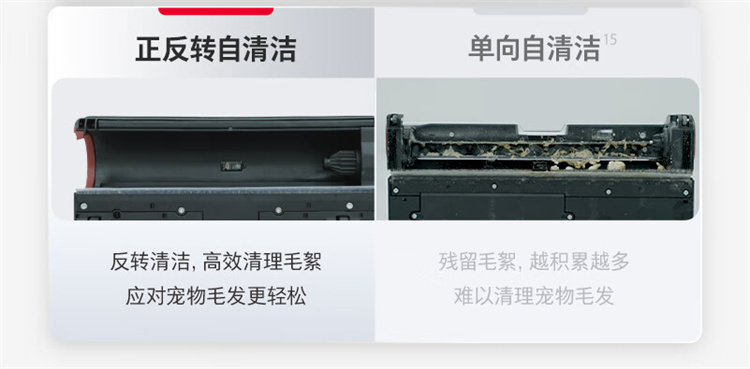 正反转自清洁

反转清洁, 高效清理毛絮
应对宠物毛发更轻松

单向自清洁$^{15}$

残留毛絮, 越积累越多
难以清理宠物毛发