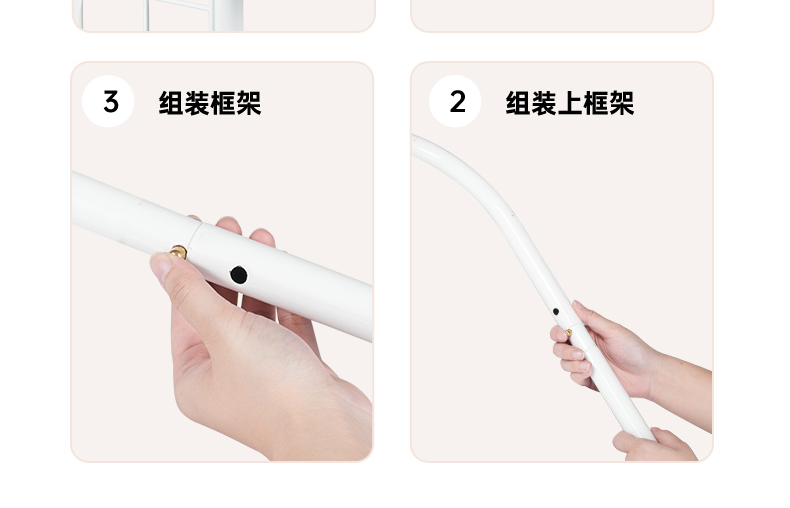 3 组装框架

2 组装上框架