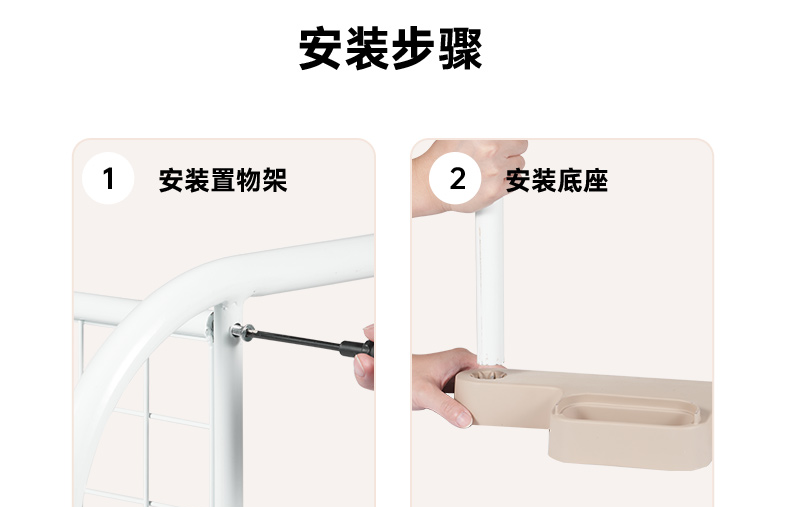 安装步骤

1 安装置物架

2 安装底座